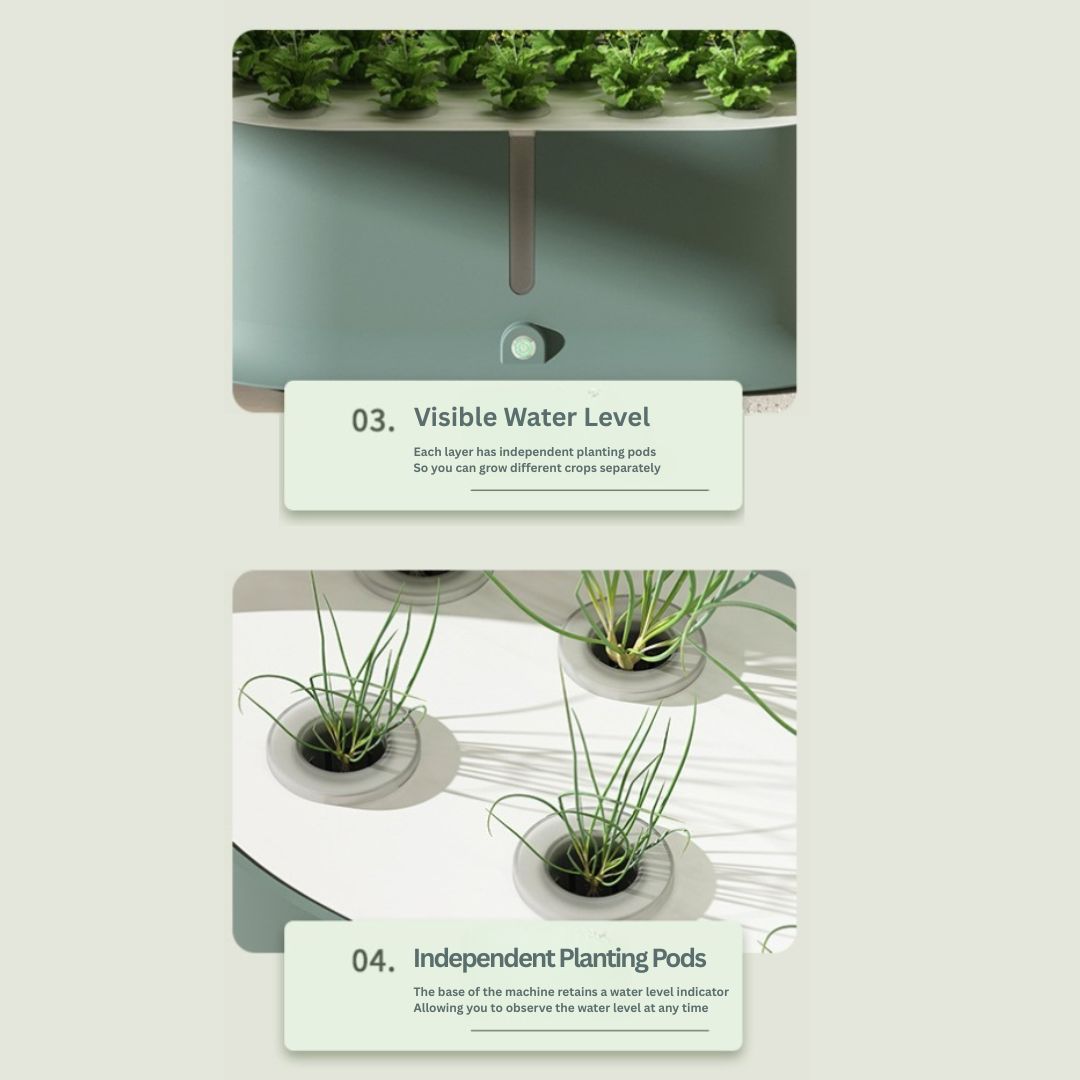 03. Visible Water Level

Each layer has independent planting pods
So you can grow different crops separately

04. Independent Planting Pods

The base of the machine retains a water level indicator
Allowing you to observe the water level at any time